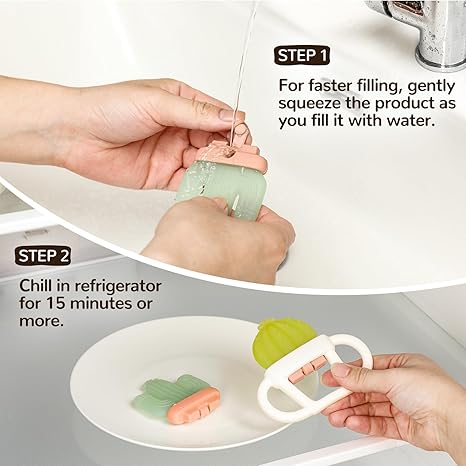 STEP 1

For faster filling, gently squeeze the product as you fill it with water.

STEP 2

Chill in refrigerator for 15 minutes or more.